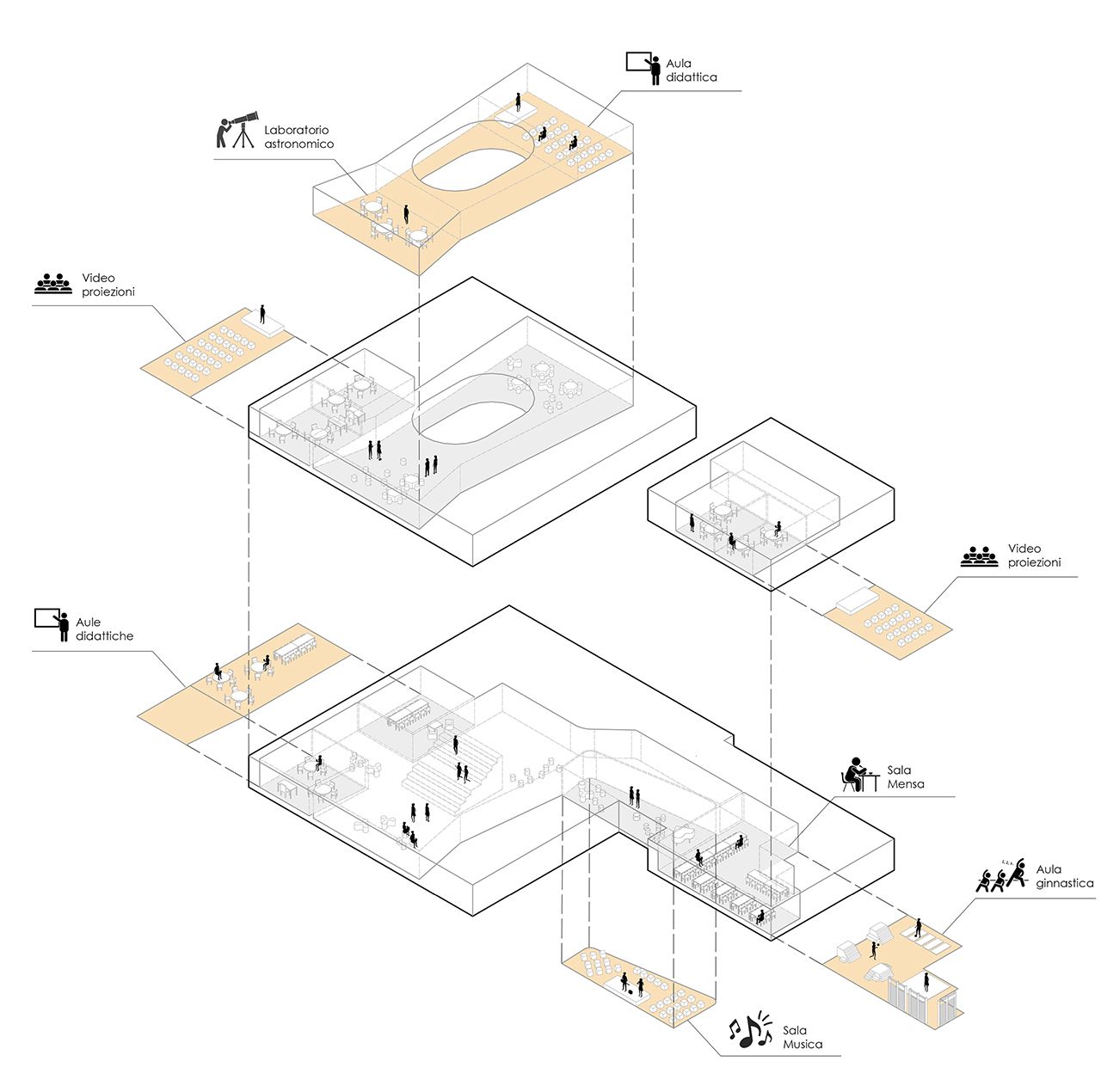 Aula didattica

Laboratorio astronomico

Video proiezioni

Video proiezioni

Aule didattiche

Sala Mensa

Aula ginnastica

Sala Musica